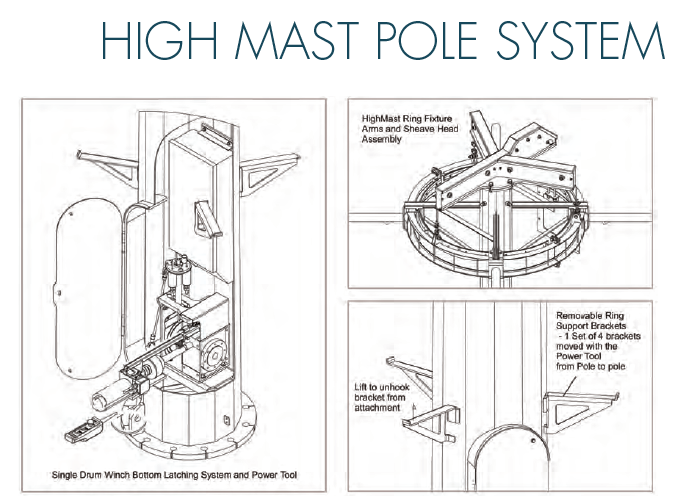 HIGH MAST POLE SYSTEM

Single Drum Winch Bottom Latching System and Power Tool

HighMast Ring Fixture Arms and Sheave Head Assembly

Removable Ring Support Brackets
- 1 Set of 4 brackets moved with the Power Tool from Pole to pole

Lift to unhook bracket from attachment